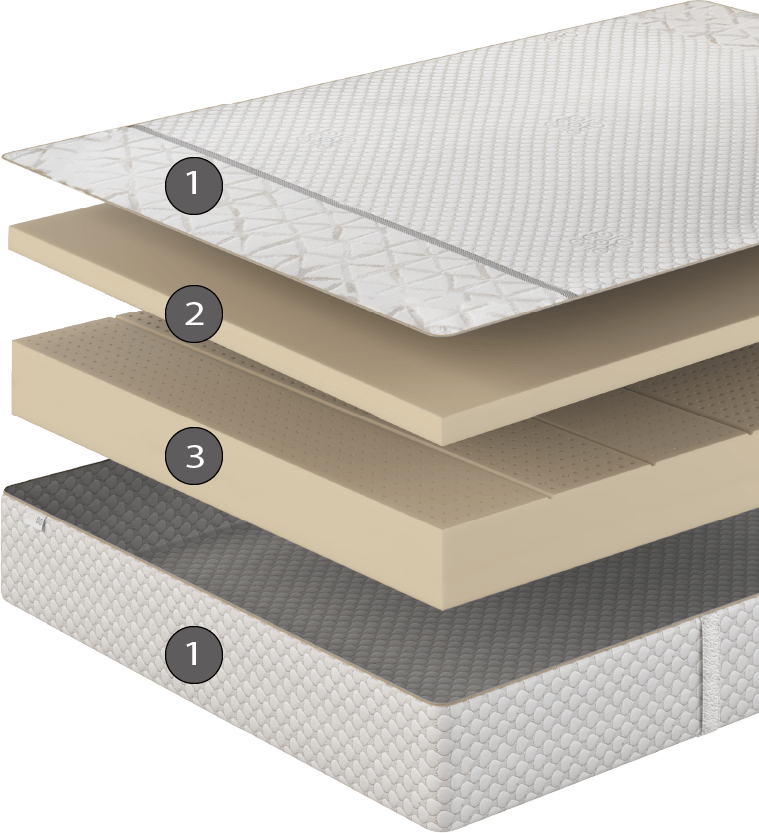 1
2
3
1